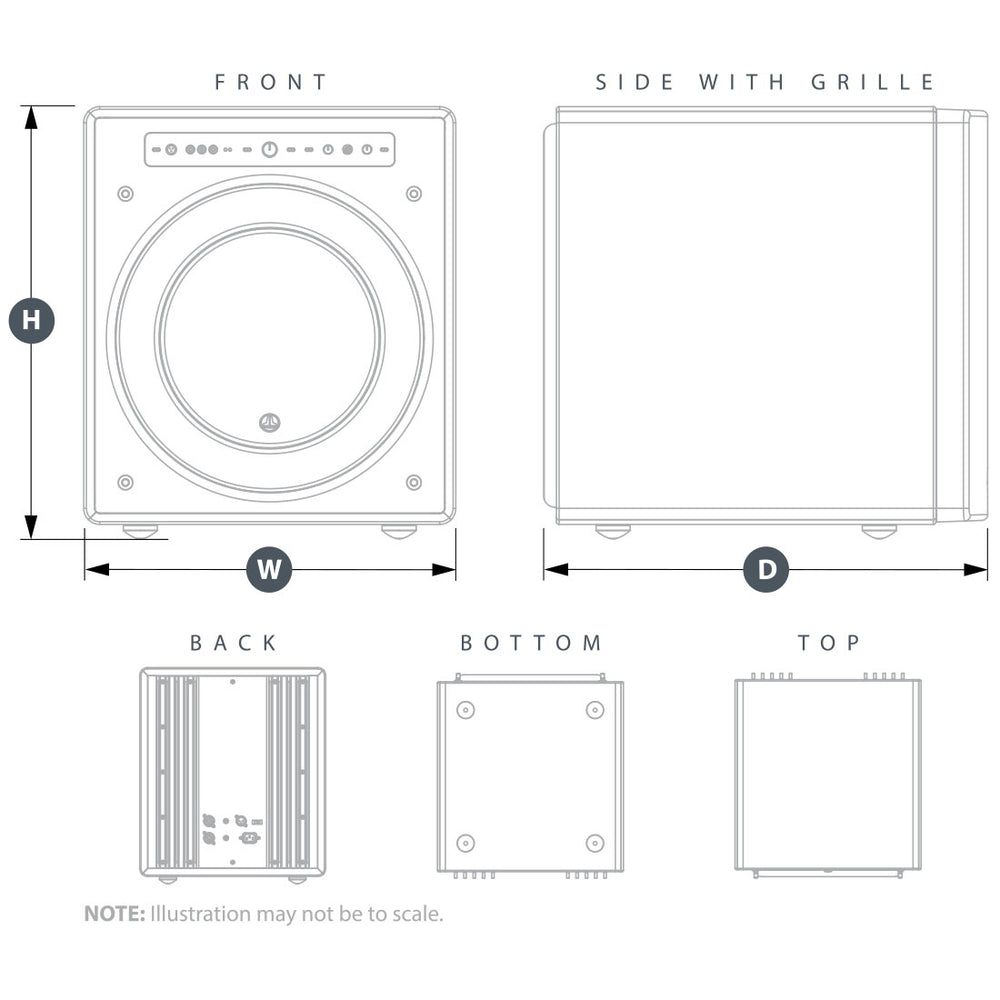 FRONT

SIDE WITH GRILLE

H

W

D

BACK

BOTTOM

TOP

NOTE: Illustration may not be to scale.