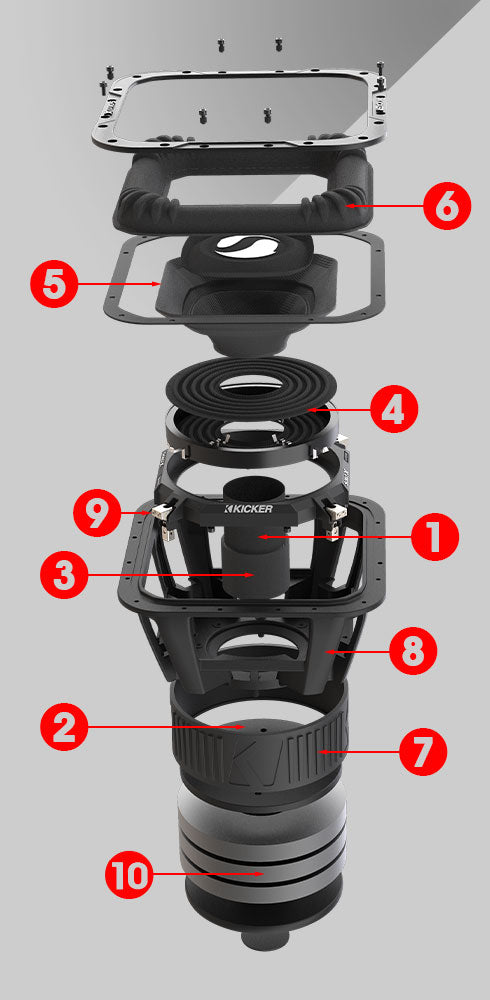 6
5
4
9
KICKER
1
3
8
2
7
10