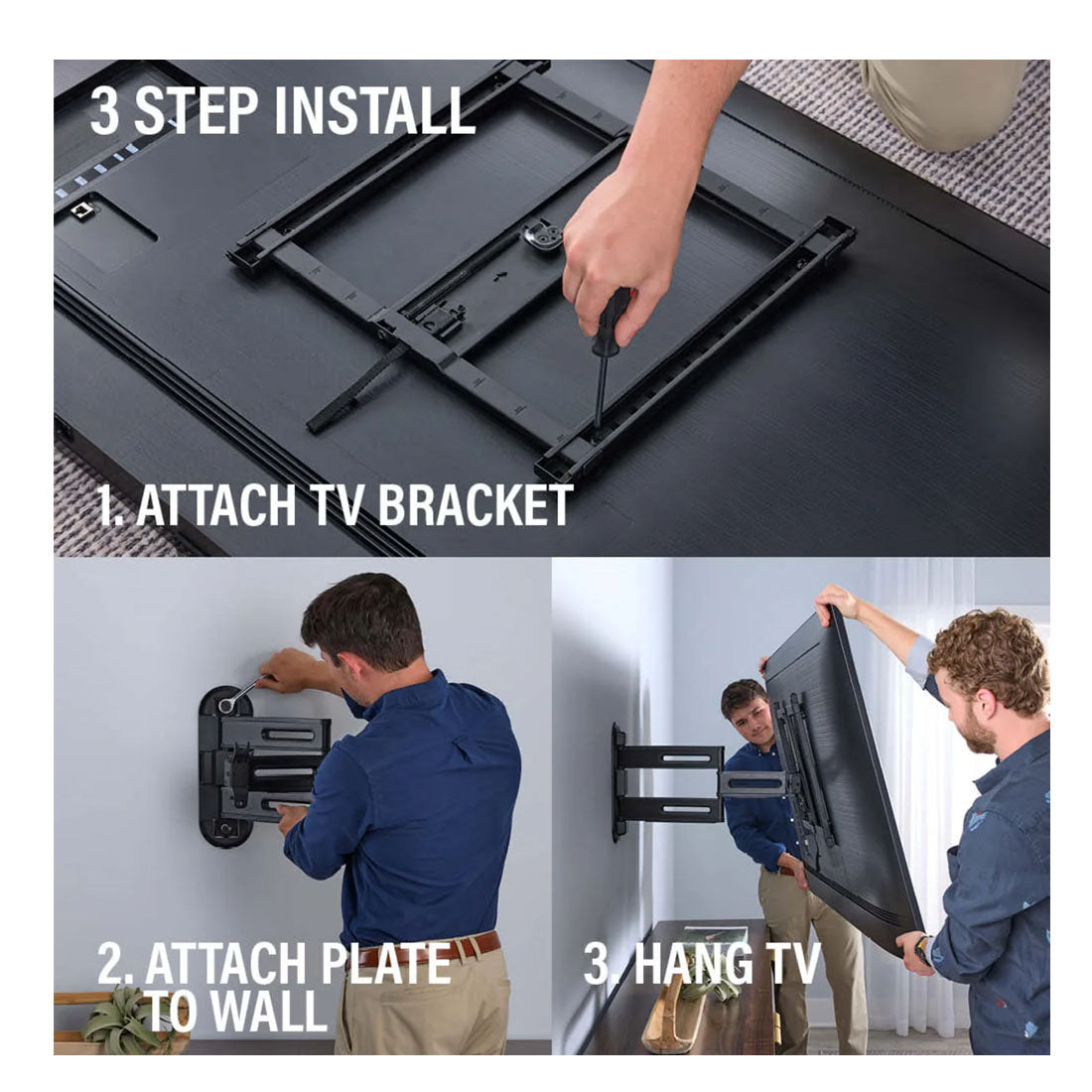 3 STEP INSTALL

1. ATTACH TV BRACKET

2. ATTACH PLATE TO WALL

3. HANG TV