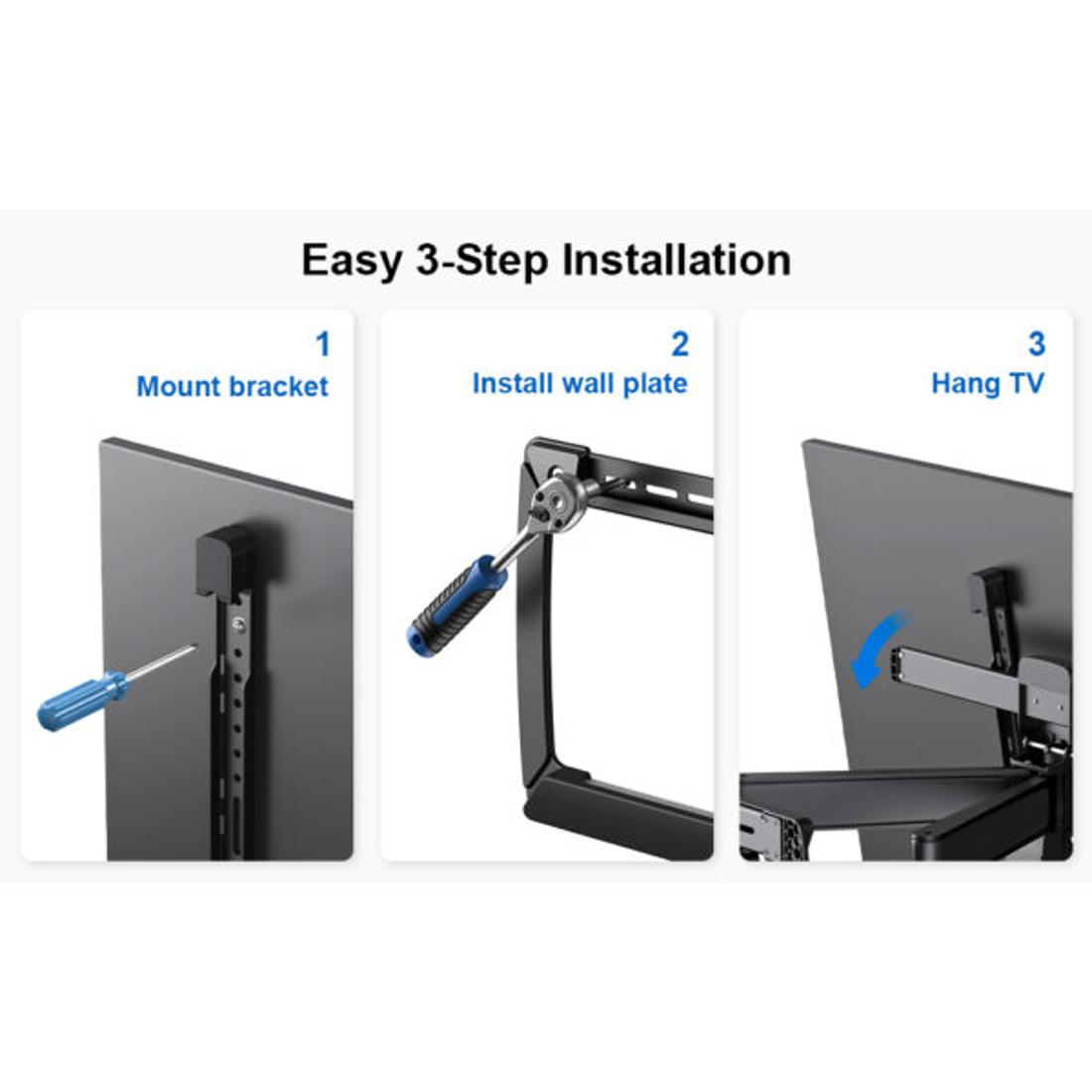 Easy 3-Step Installation

1
Mount bracket

2
Install wall plate

3
Hang TV