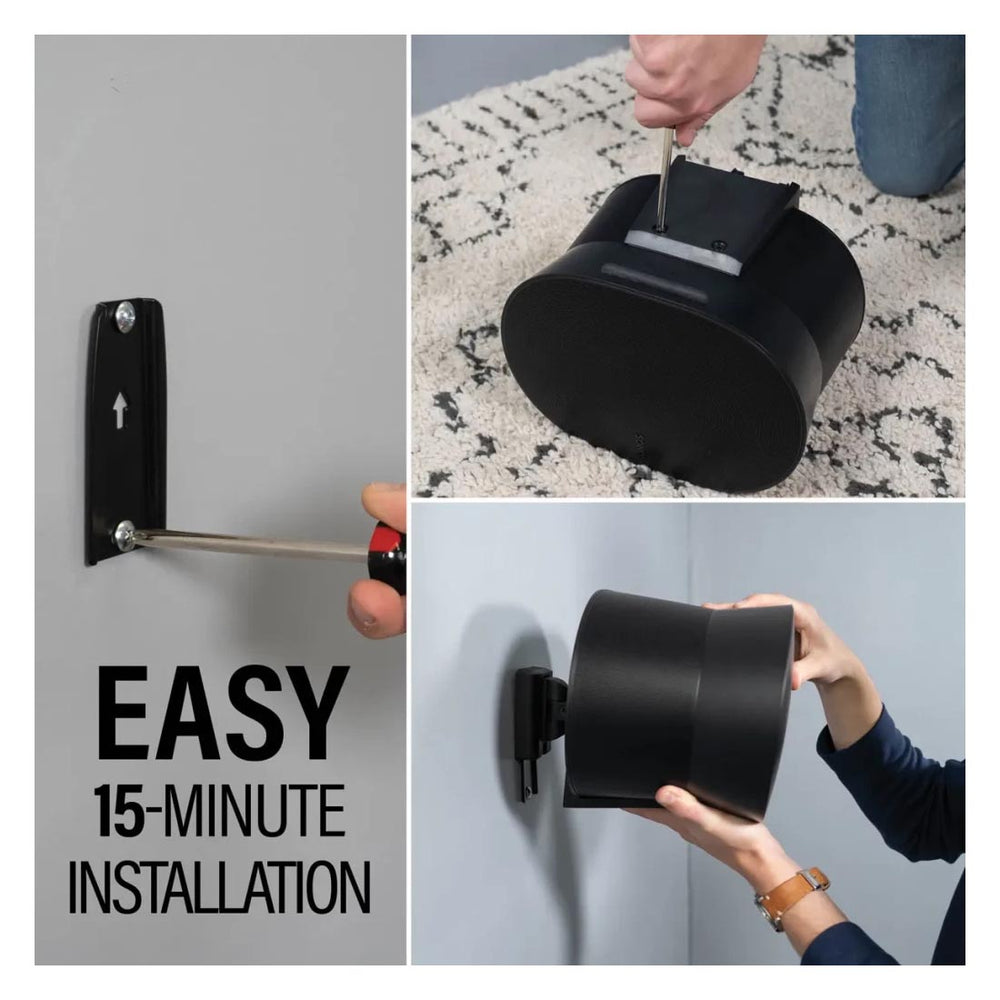 EASY
15-MINUTE
INSTALLATION