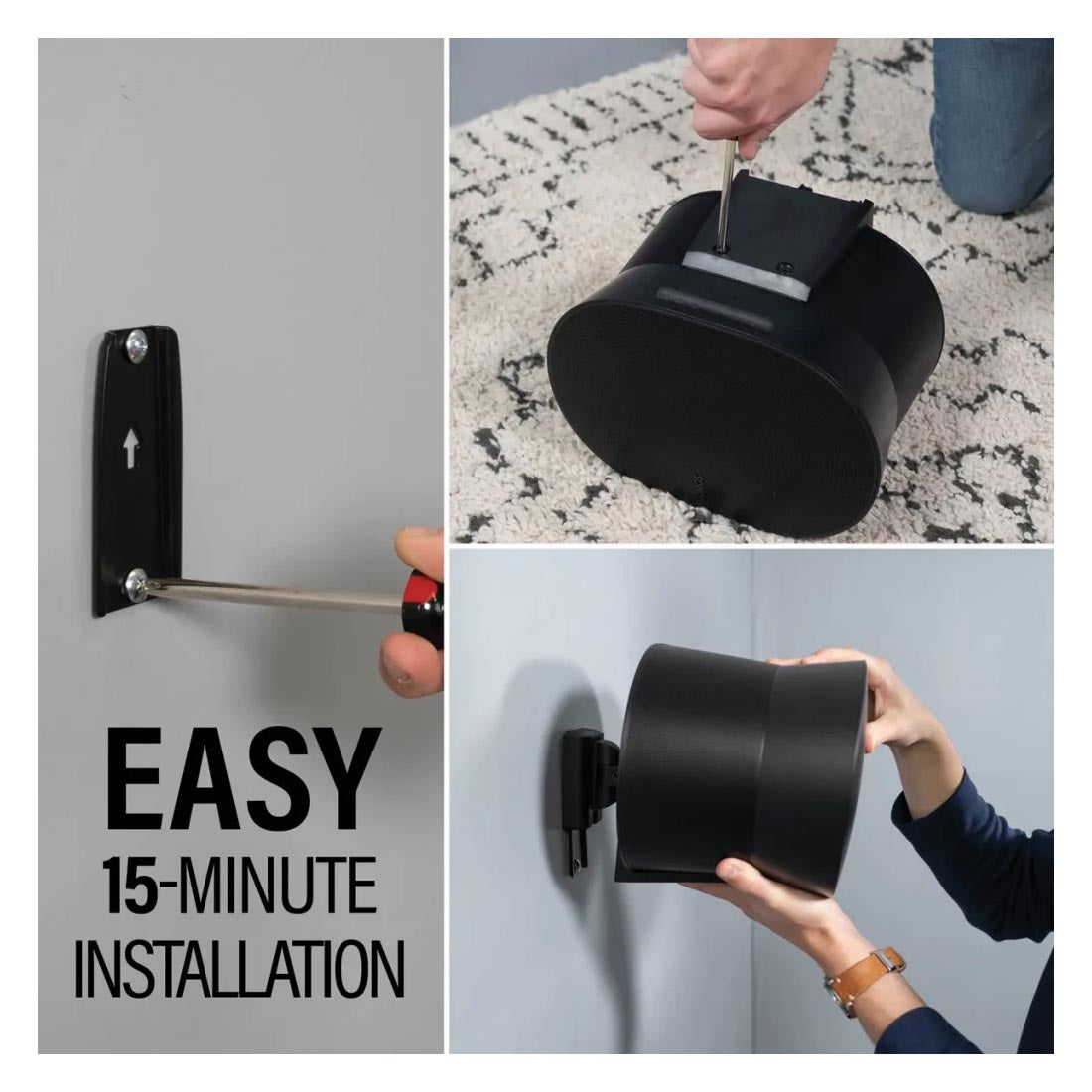 EASY
15-MINUTE
INSTALLATION